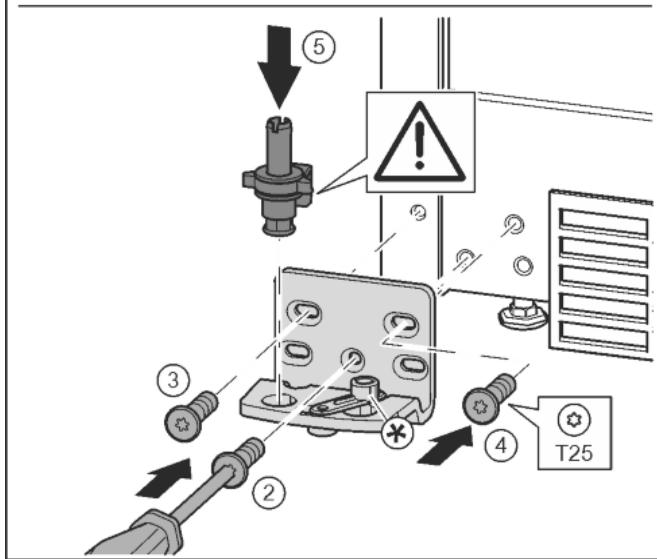 5
3
2
4
T25