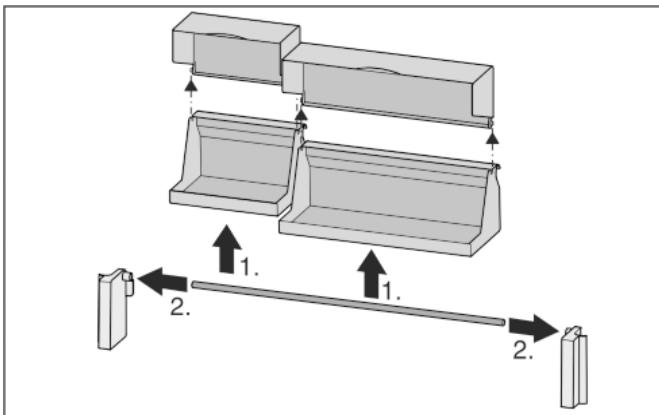 1.
1.
2.
2.