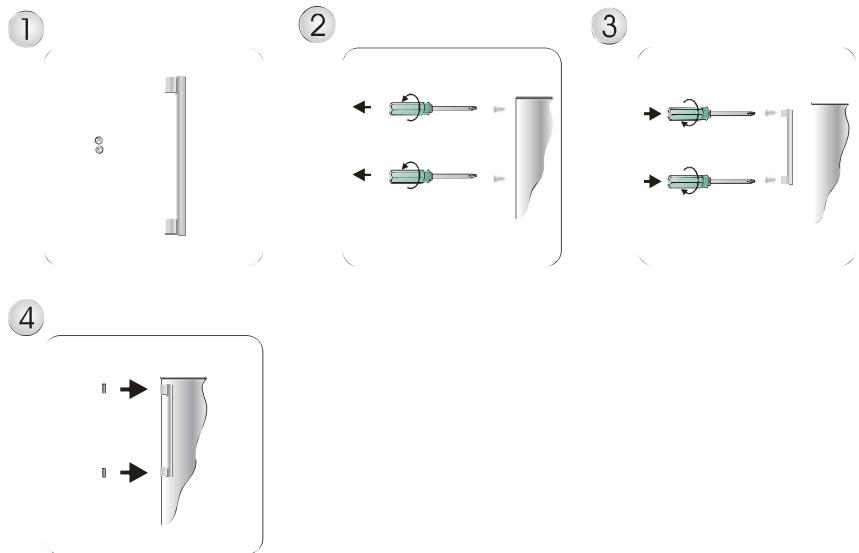 1

2

3

4