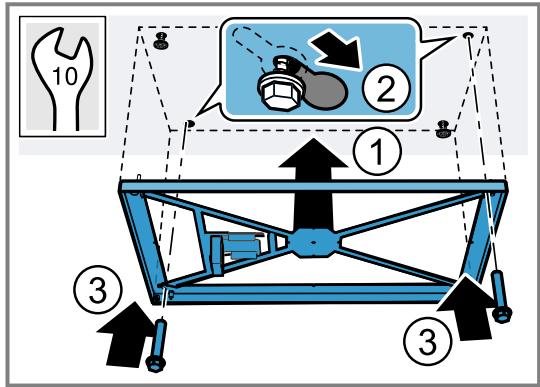 10

2

1

3

3