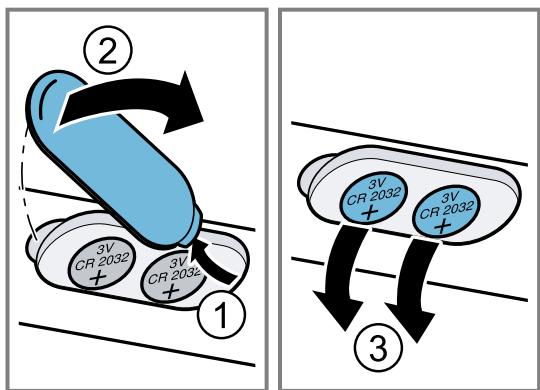 2

3V
CR 2032
+

3V
CR 2032
+

1

3V
CR 2032
+

3V
CR 2032
+

3