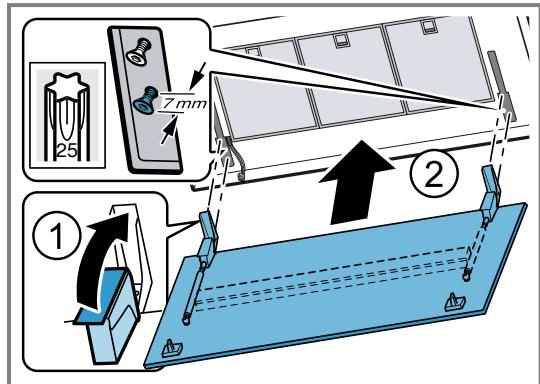 25

7 mm

2

1