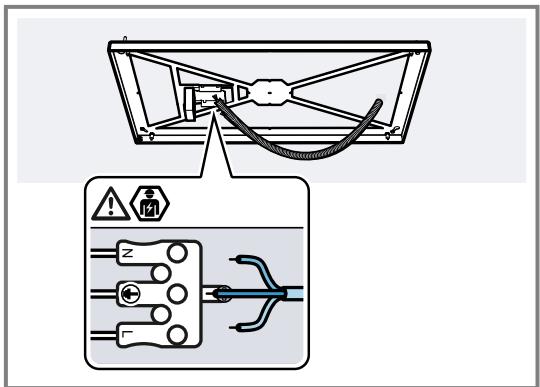 N
L