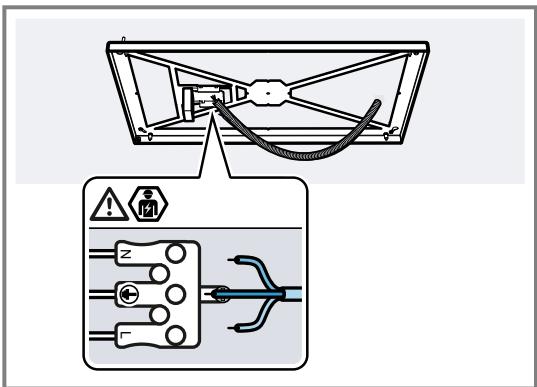 N
L