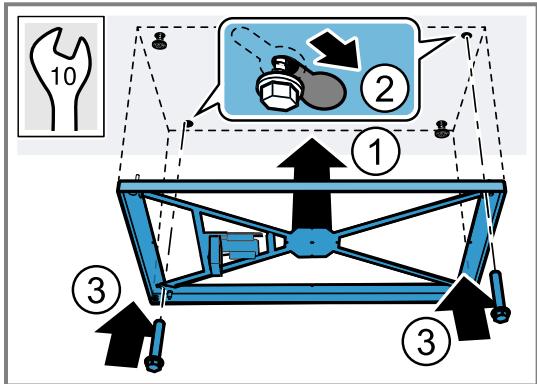 10
2
1
3
3