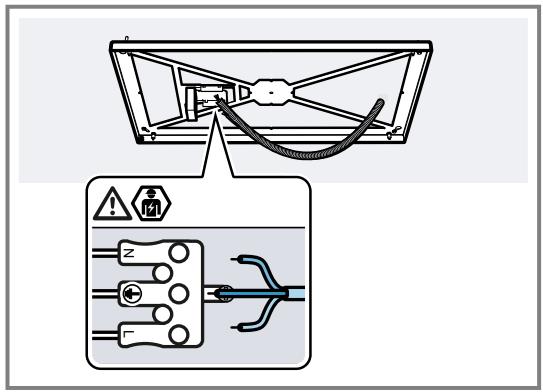 N

L