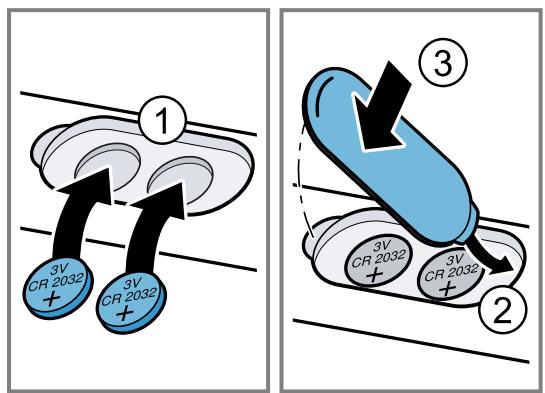 1

3V
CR 2032
+

3V
CR 2032
+

3

3V
CR 2032
+

3V
CR 2032
+

2