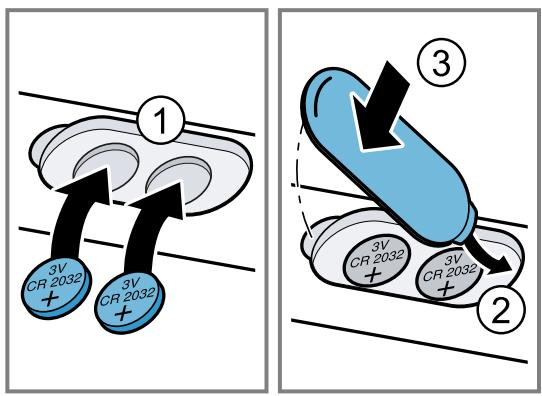 1

3V
CR 2032
+

3V
CR 2032
+

3

3V
CR 2032
+

3V
CR 2032
+

2