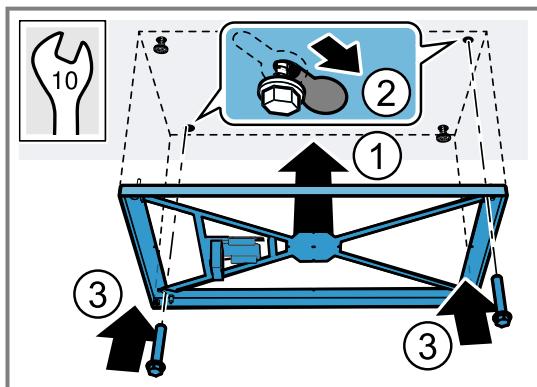 10

2

1

3

3