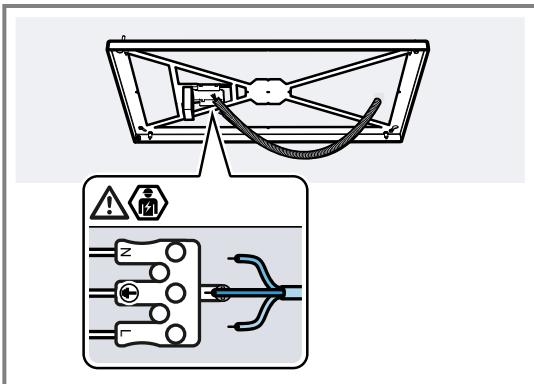 N

L