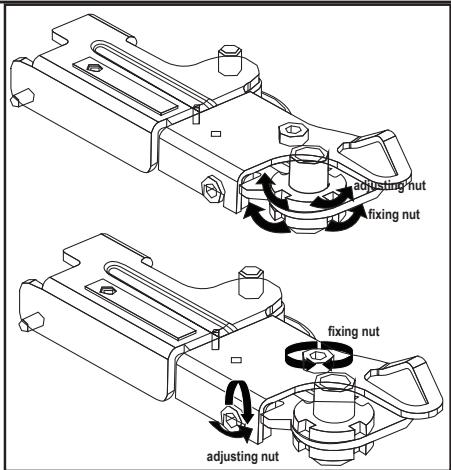 adjusting nut
fixing nut

fixing nut
adjusting nut