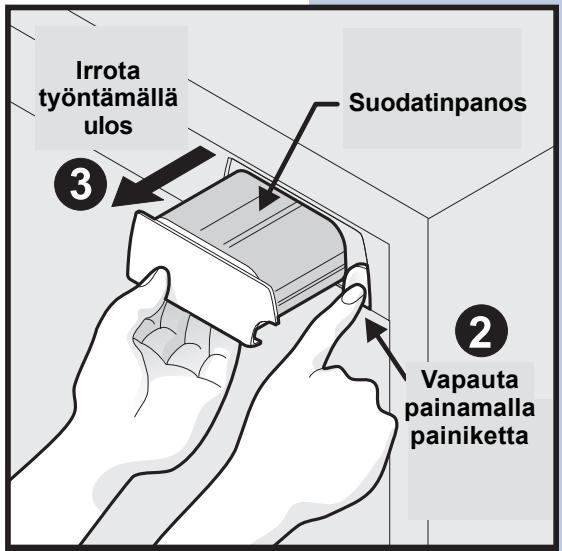 Irrota työntämällä ulos

3

Suodatinpanos

2

Vapauta painamalla painiketta