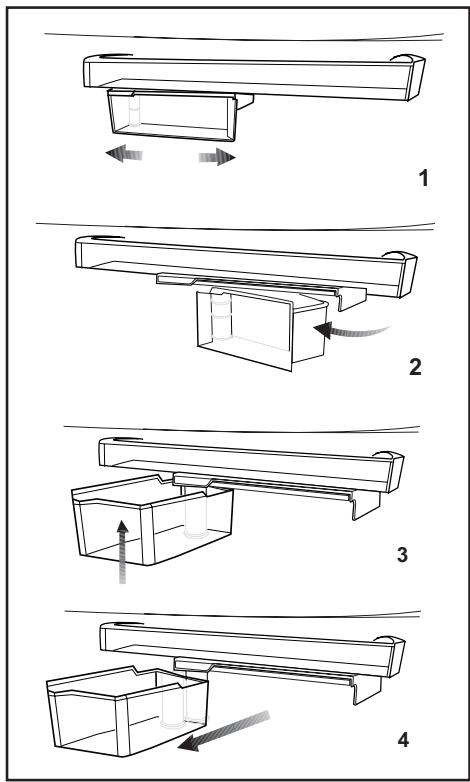 1

2

3

4