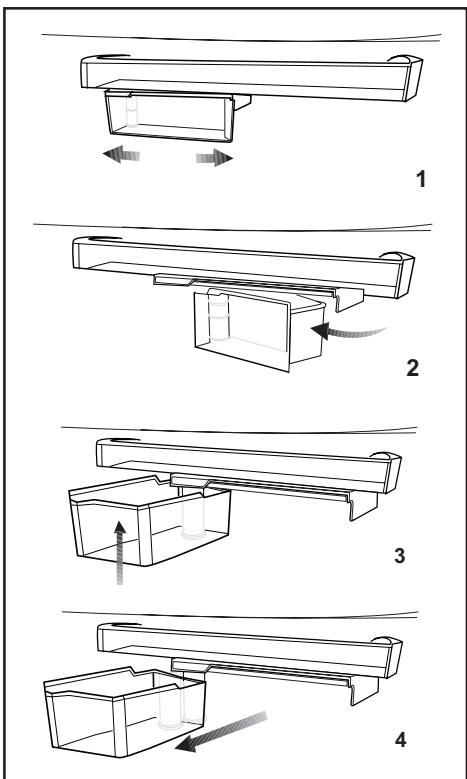 1

2

3

4