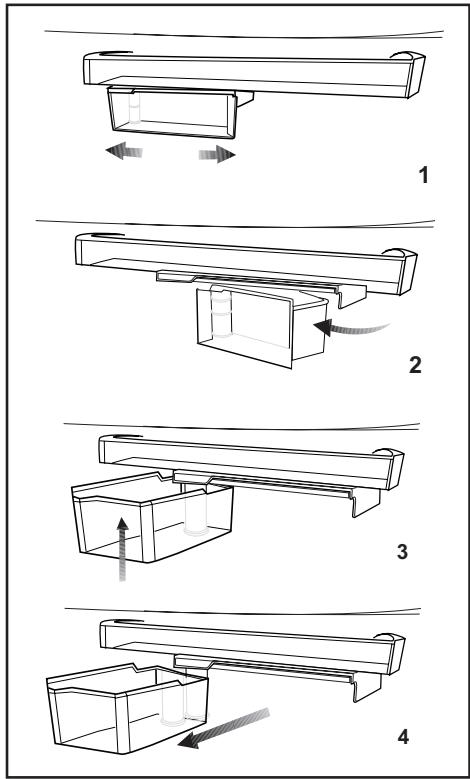 1

2

3

4