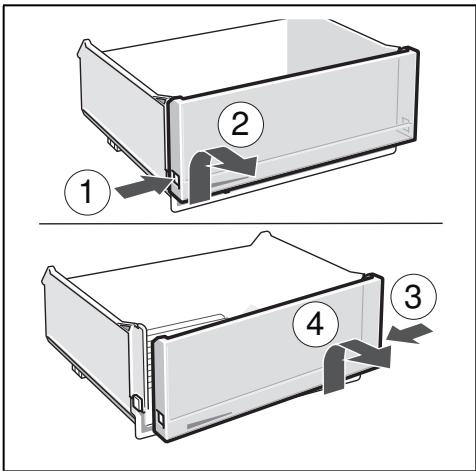 2
1
3
4