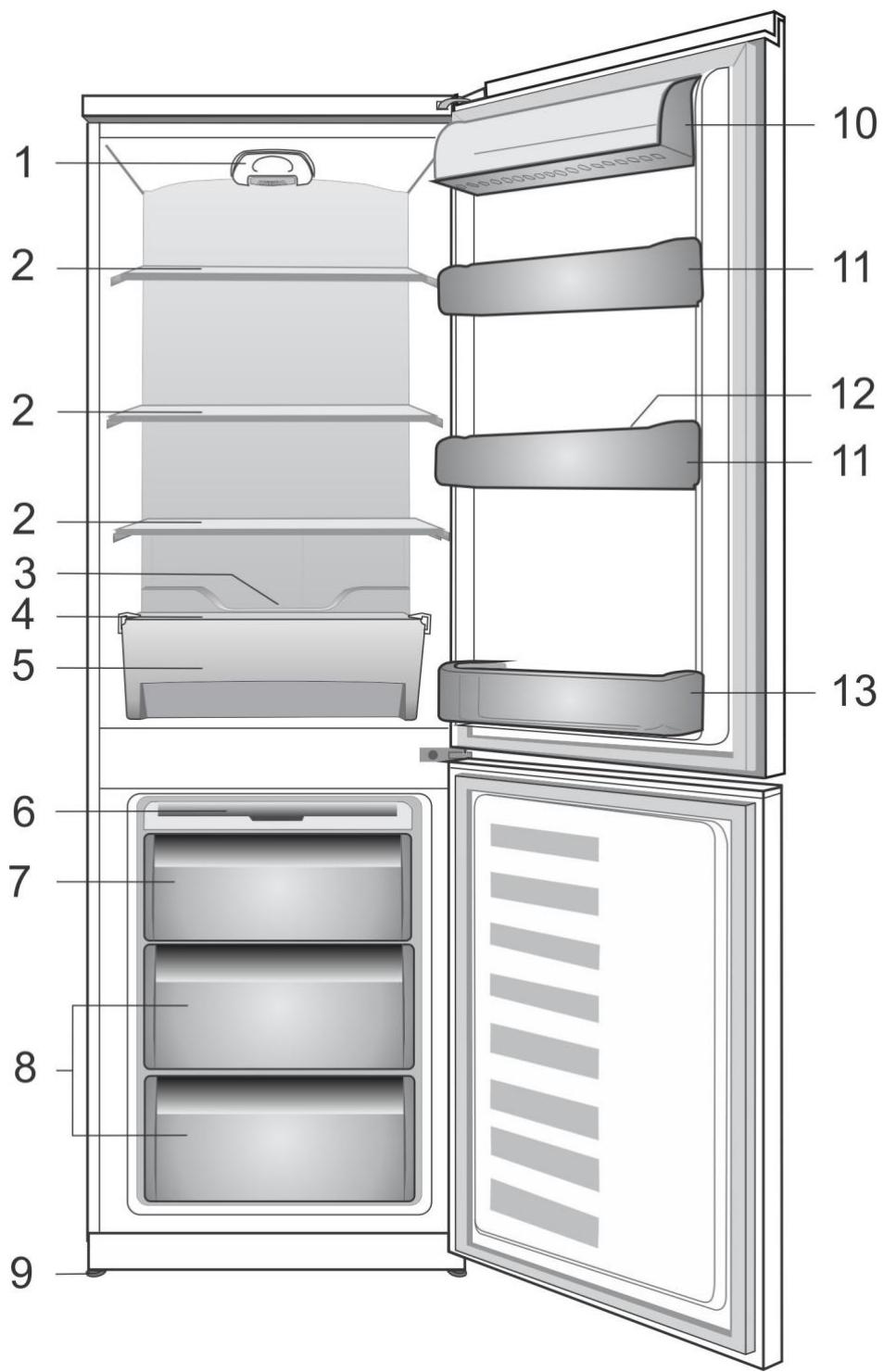 1
2
2
2
3
4
5
6
7
8
9
10
11
12
11
13