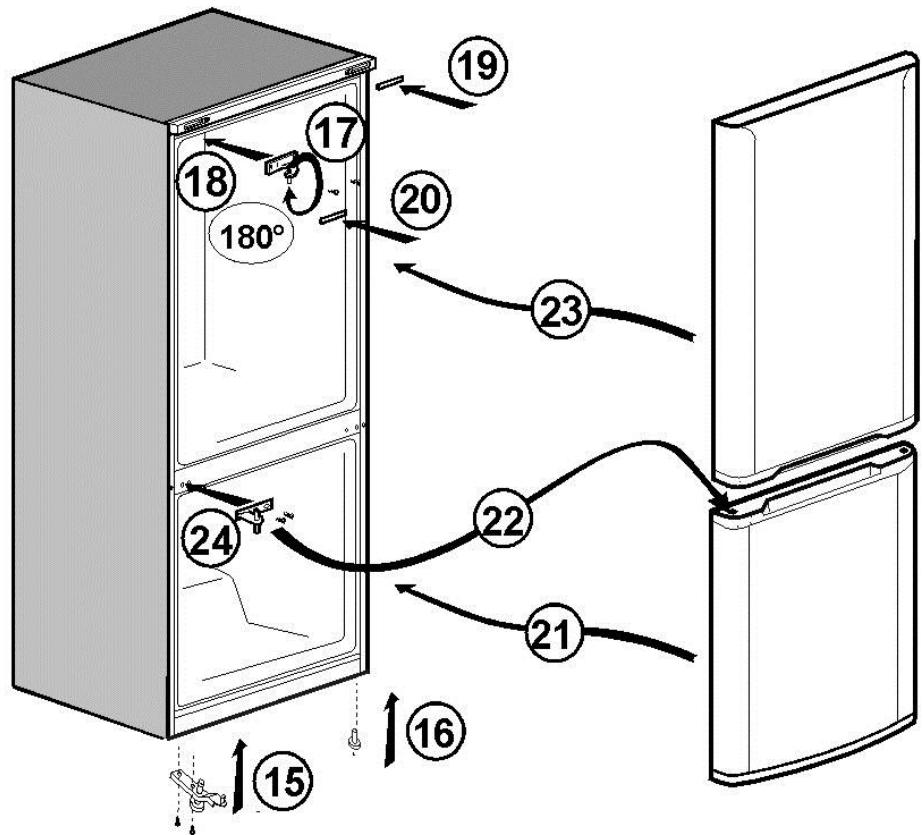 19
17
18
20
180°
23
22
24
21
16
15