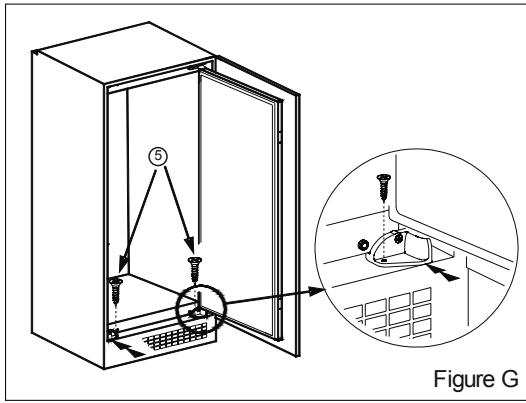 5

Figure G