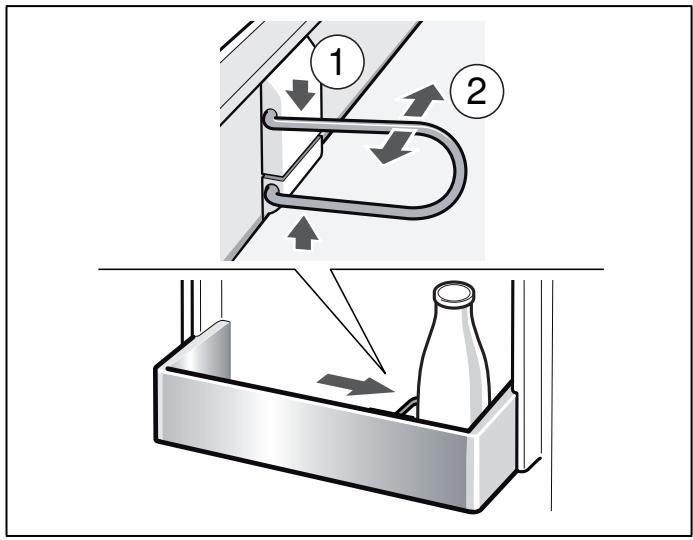 1
2