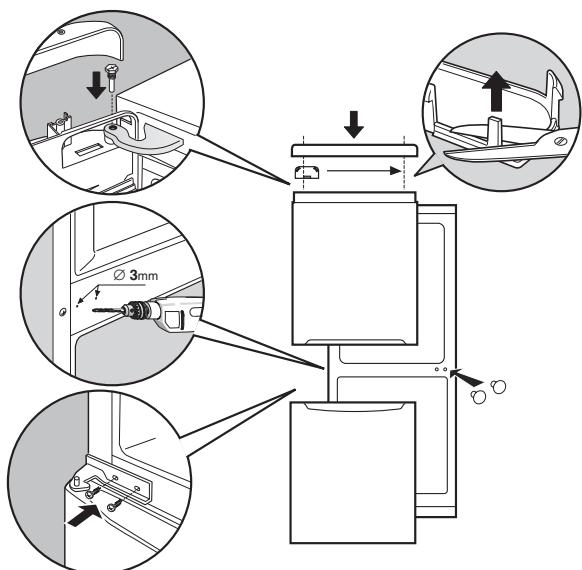 ∅ 3mm