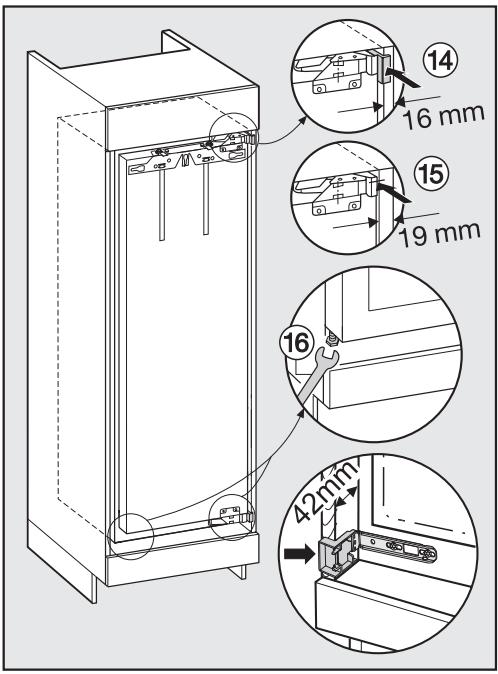 14
16 mm
15
19 mm
16
42mm