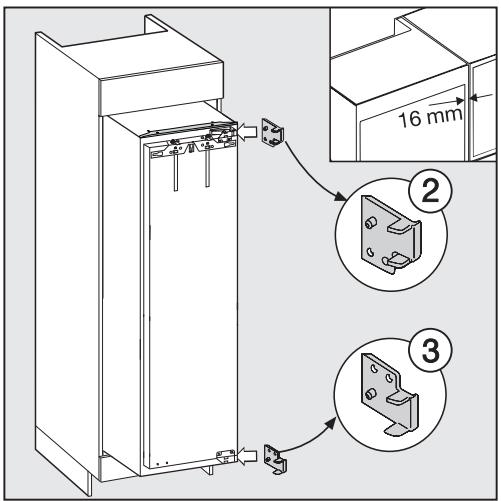 16 mm

2

3