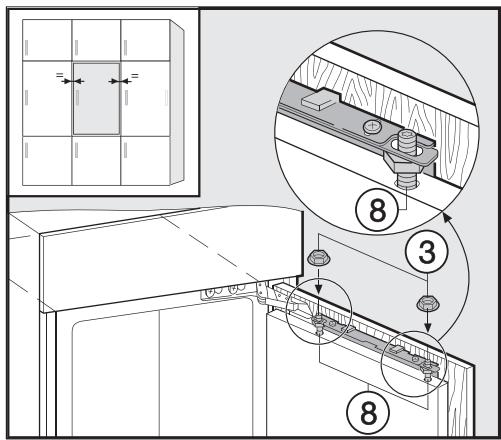 =
=
8
3
8