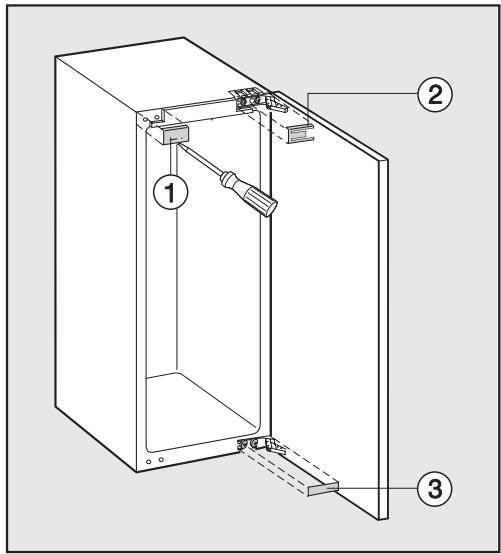 2
1
3