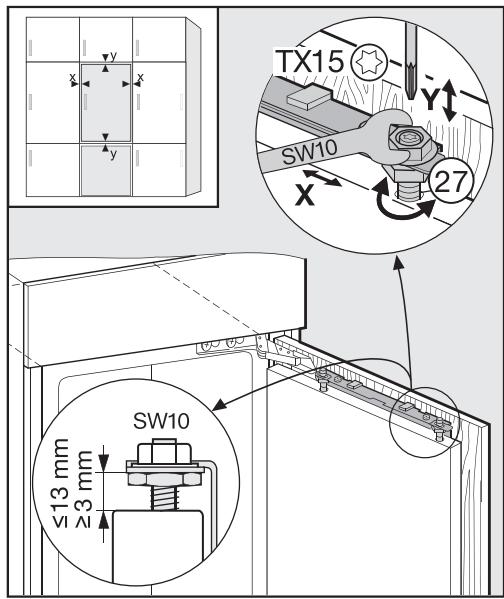 y
x
x
y
TX15
Y
SW10
X
27
SW10
≤13 mm
≥3 mm