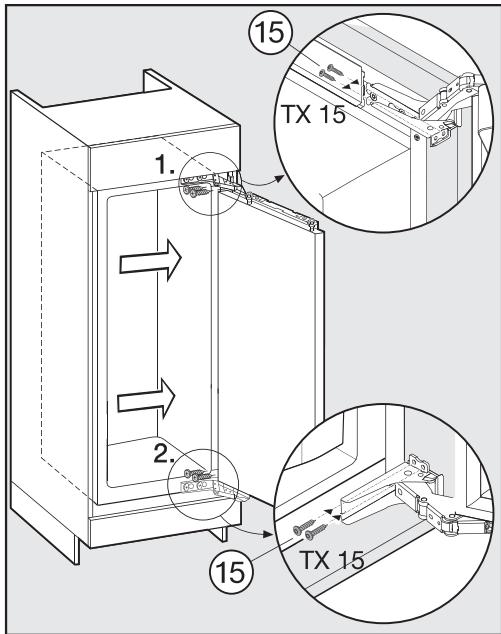 15

TX 15

1.

2.

TX 15

15