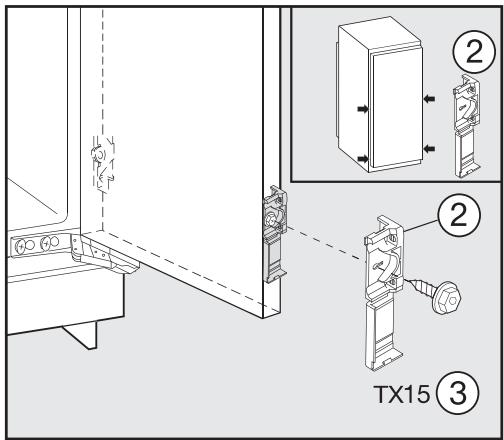 2

2

TX15 3