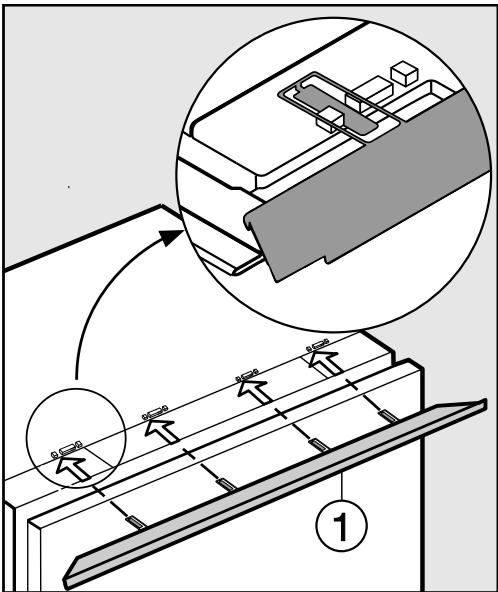 1