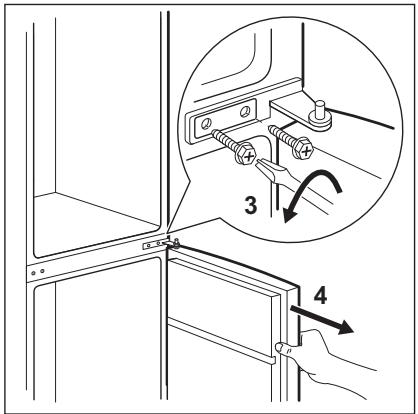 3
4