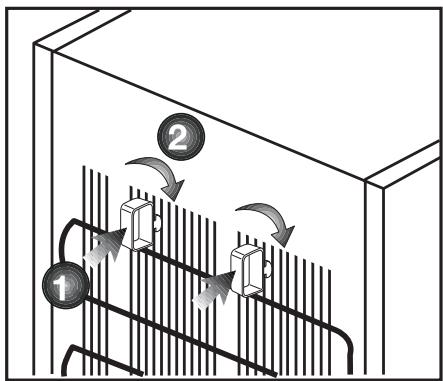 2
1