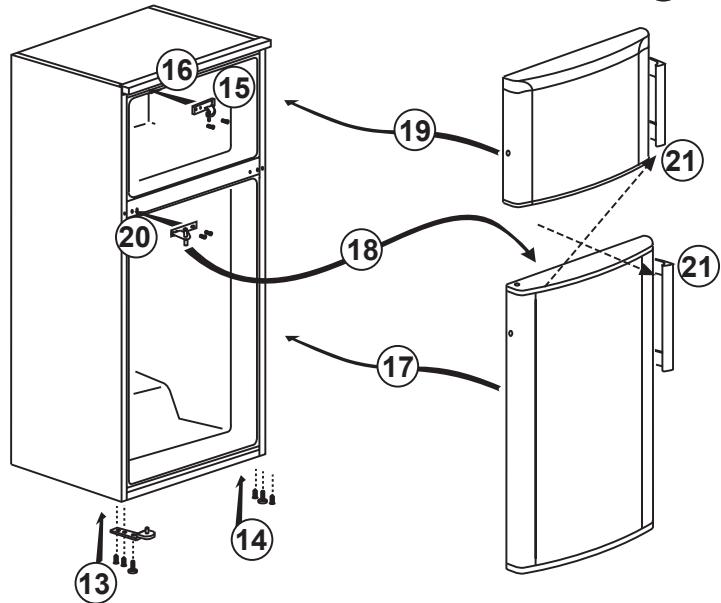 16
15
19
21
20
18
21
17
14
13