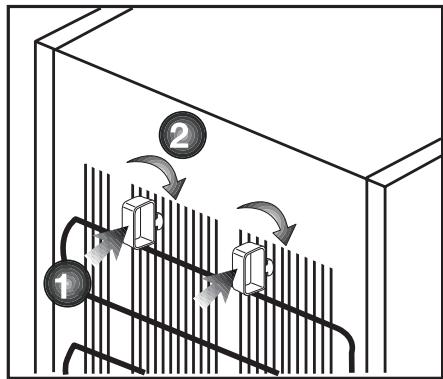 2

1