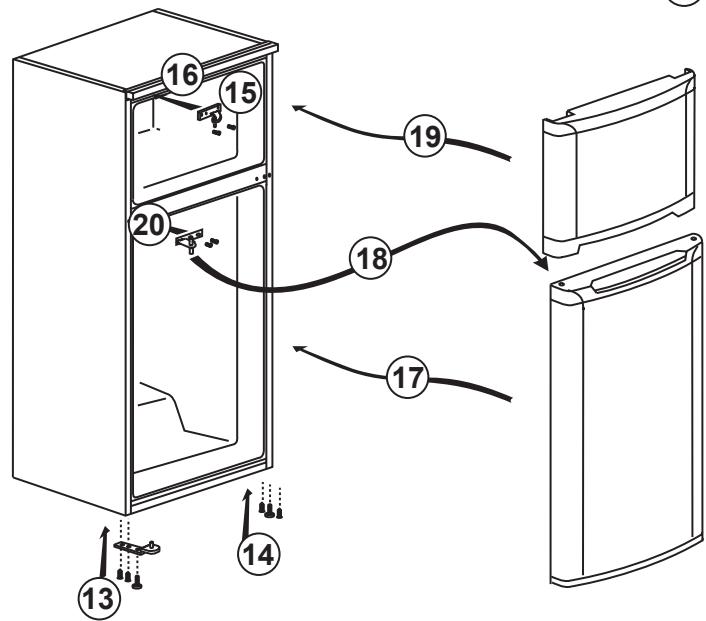 16
15
19
20
18
17
14
13