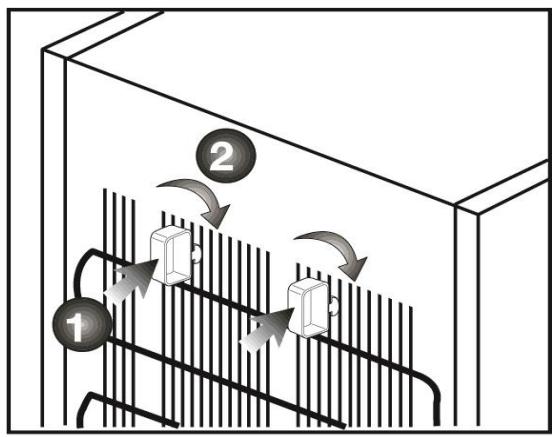 2

1