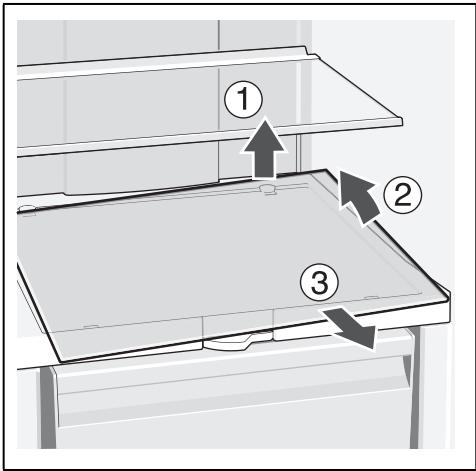 1
2
3