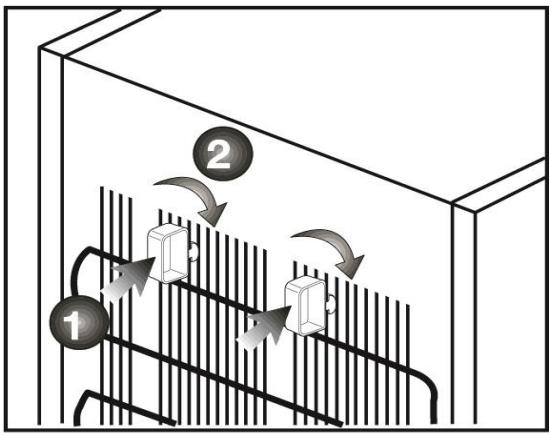 2
1