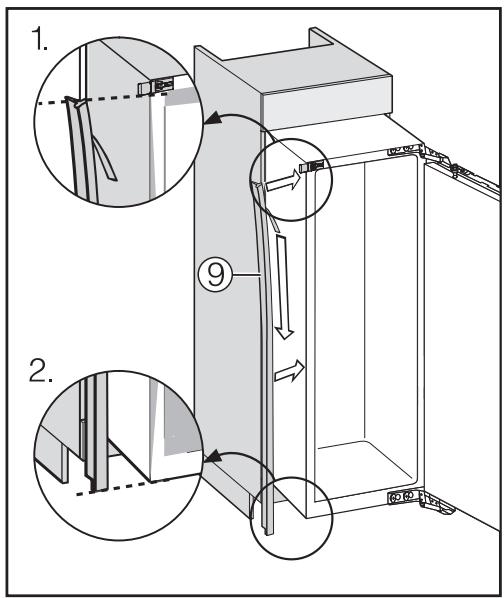 1.

9

2.