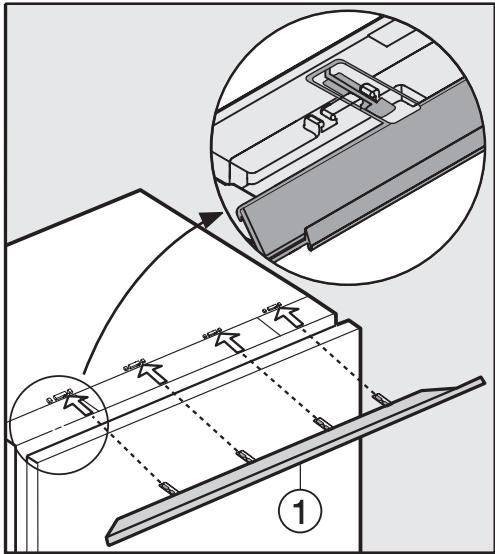 1