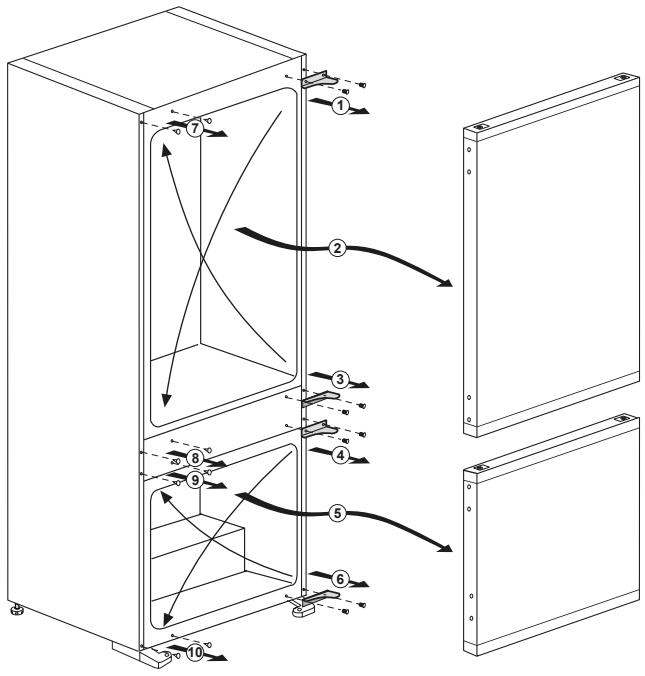 1
7
2
3
4
8
9
5
6
10