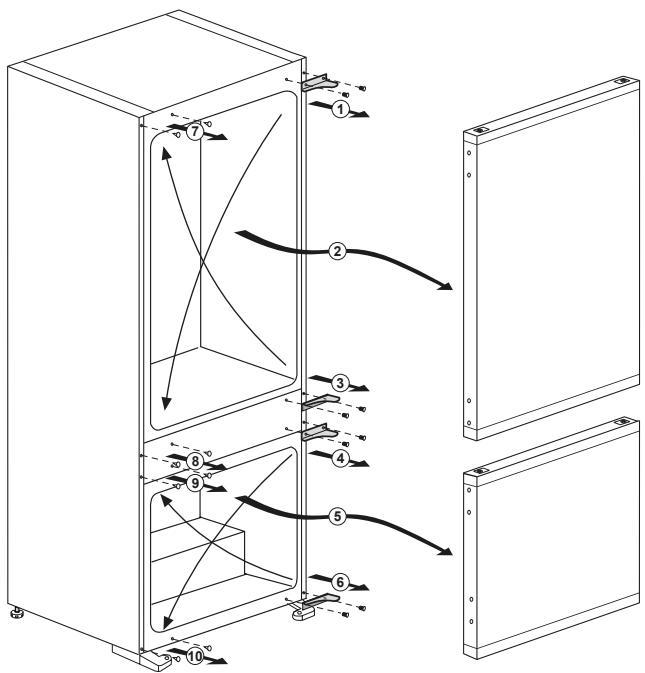 1
7
2
3
4
8
9
5
6
10