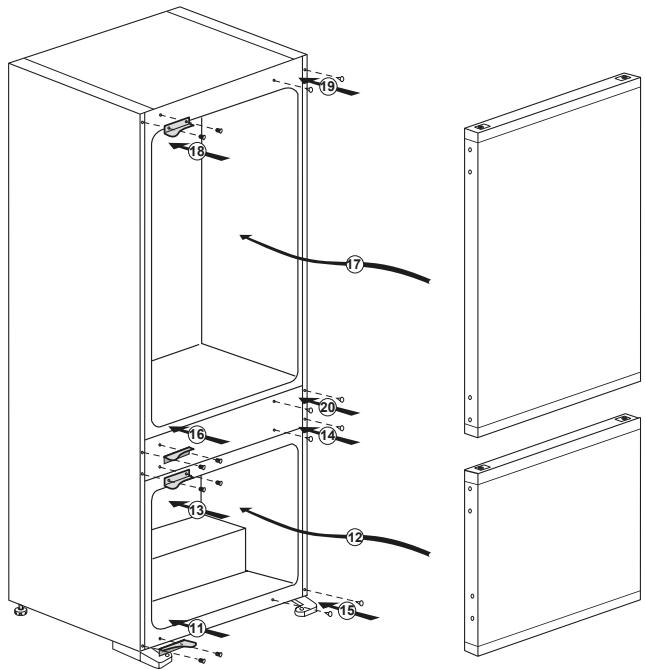 19
18
17
20
16
14
13
12
15
11