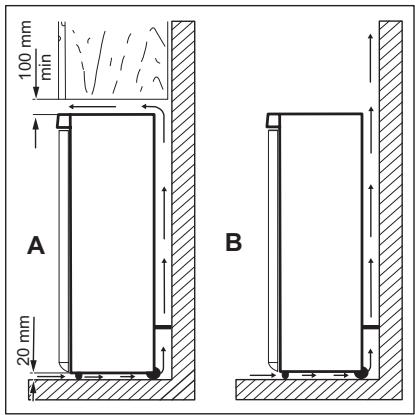 100 mm min

A

20 mm

B