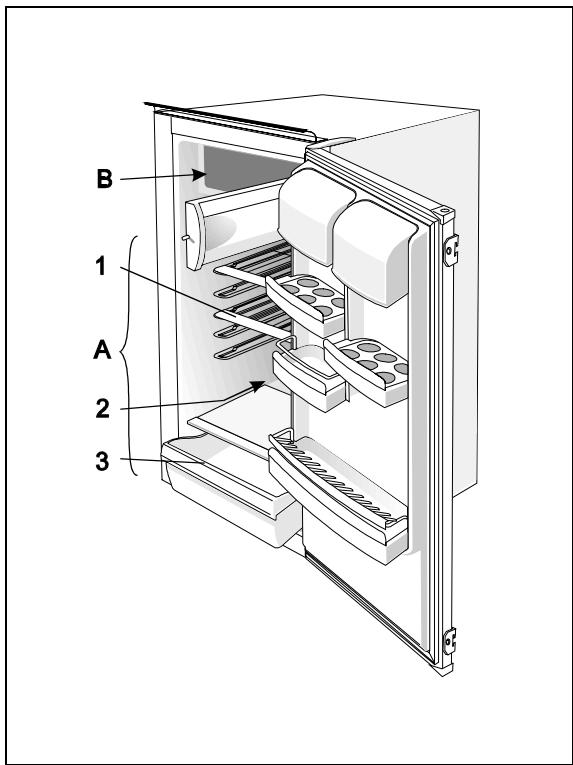 B
1
A
2
3