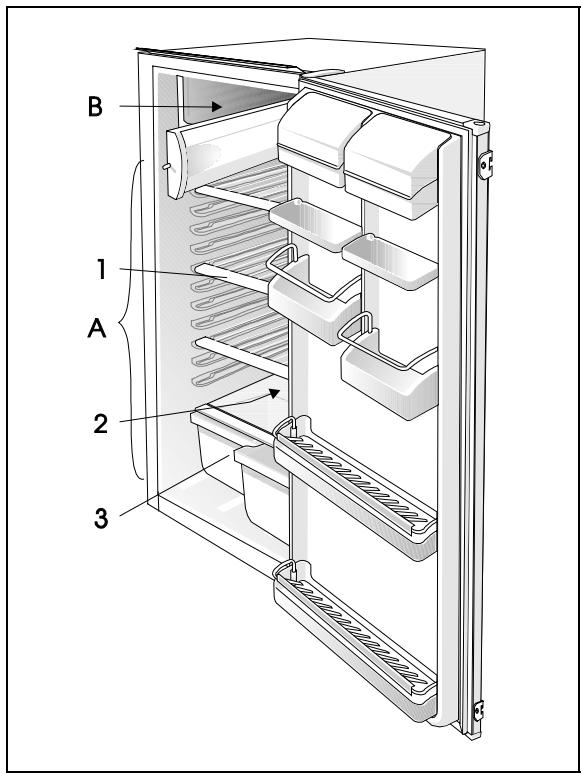 B
1
A
2
3