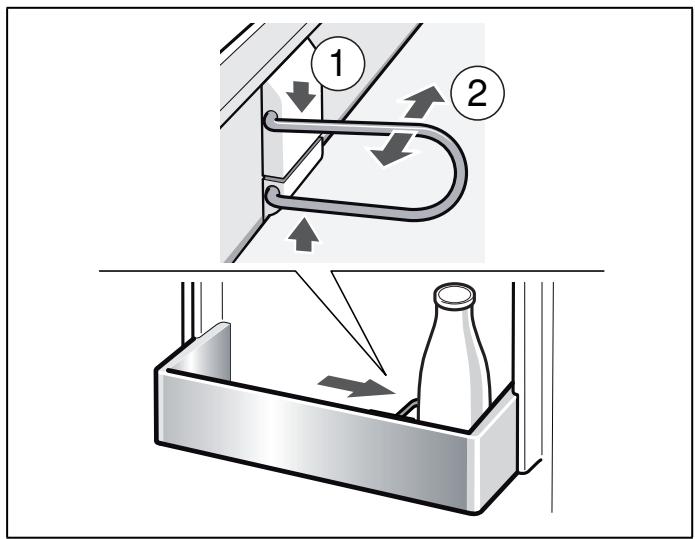 1
2